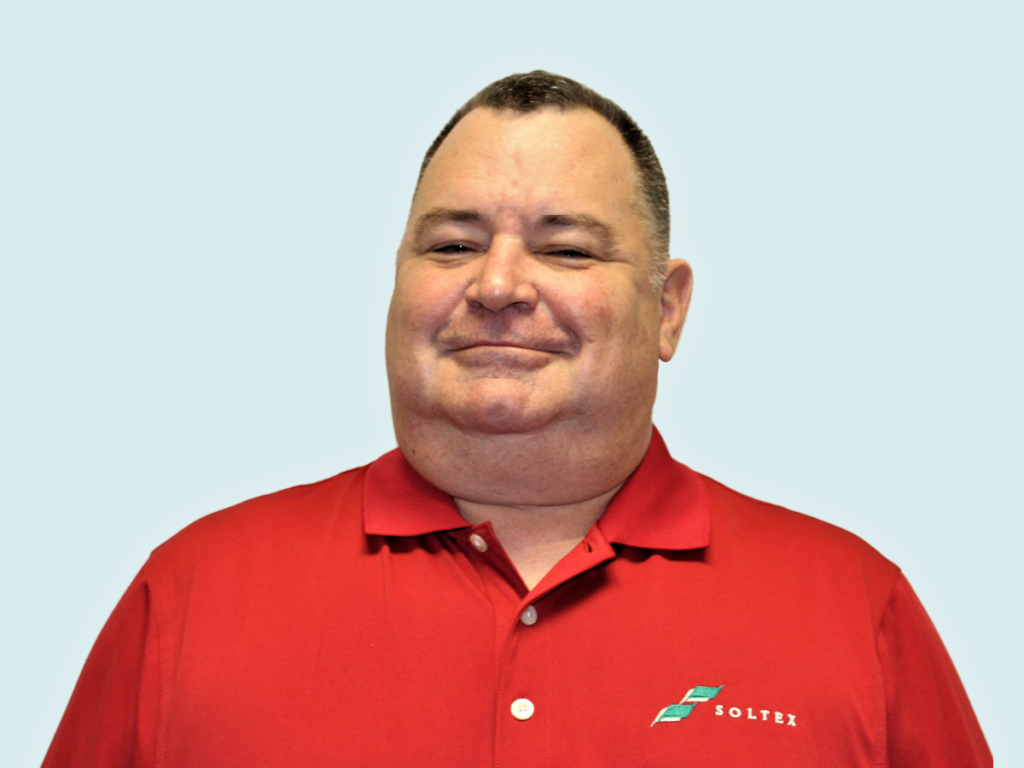 SOLTEX